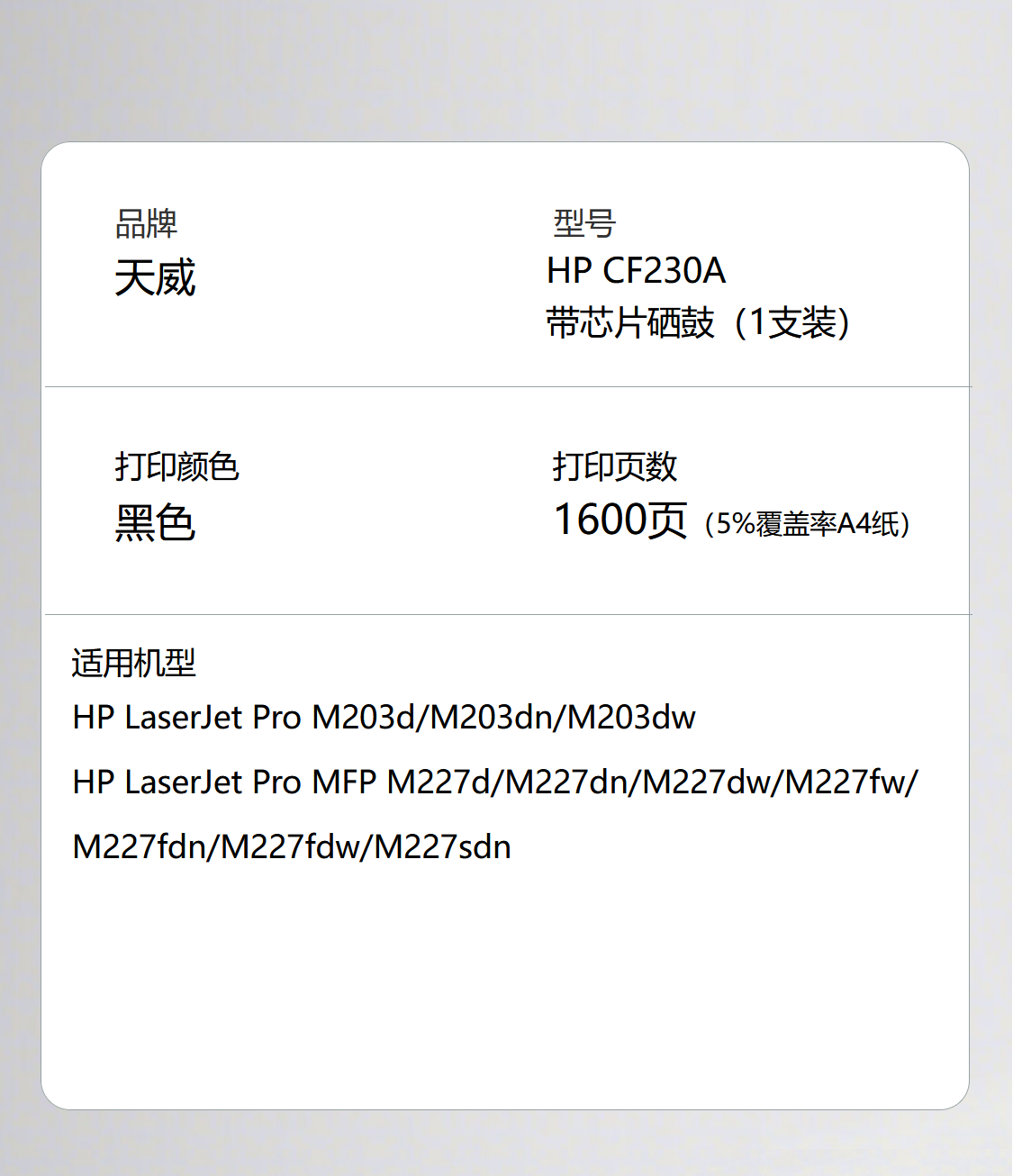 品牌
天威

型号
HP CF230A
带芯片硒鼓（1支装）

打印颜色
黑色

打印页数
1600页（5%覆盖率A4纸）

适用机型
HP LaserJet Pro M203d/M203dn/M203dw
HP LaserJet Pro MFP M227d/M227dn/M227dw/M227fw/M227fdn/M227fdw/M227sdn