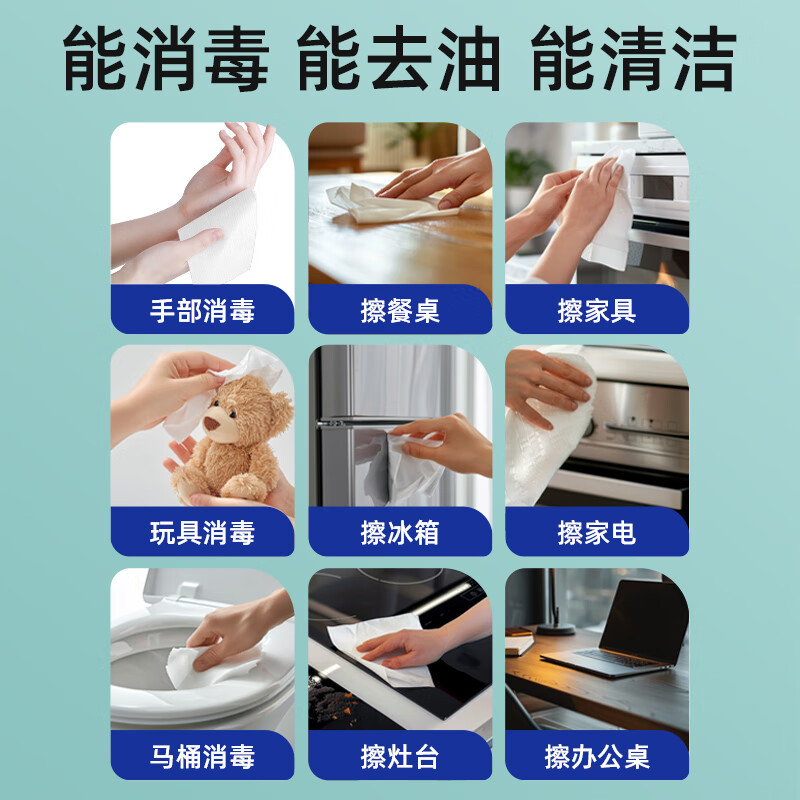 能消毒 能去油 能清洁

手部消毒

擦餐桌

擦家具

玩具消毒

擦冰箱

擦家电

马桶消毒

擦灶台

擦办公桌