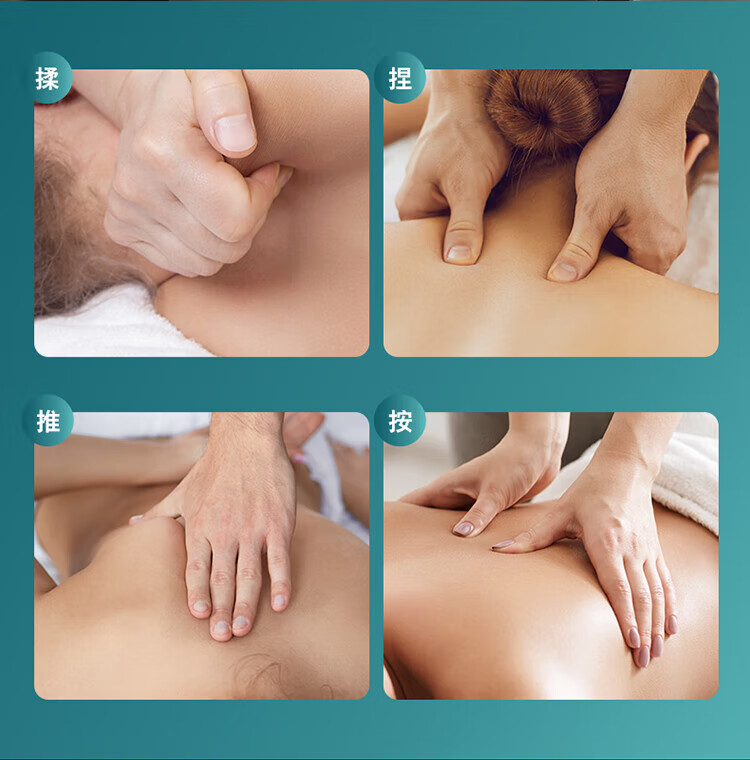 揉

捏

推

按