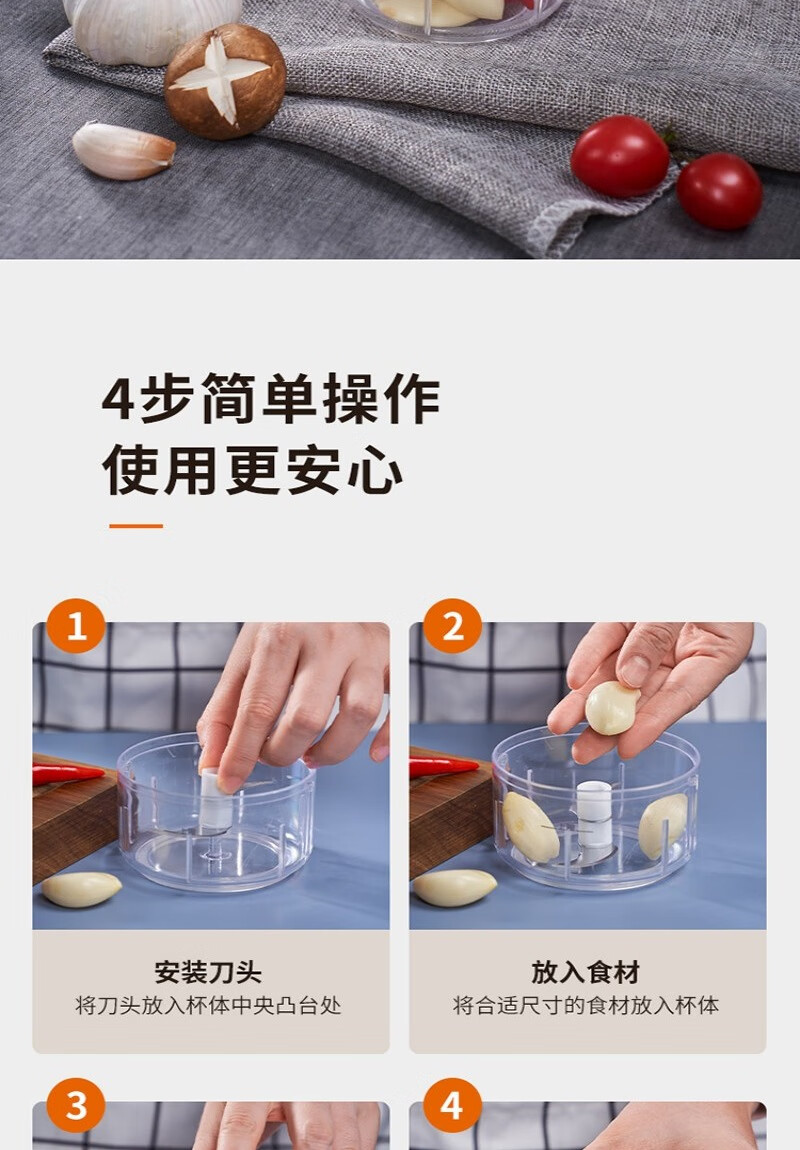 4步简单操作
使用更安心

1

安装刀头
将刀头放入杯体中央凸台处

2

放入食材
将合适尺寸的食材放入杯体

3

4