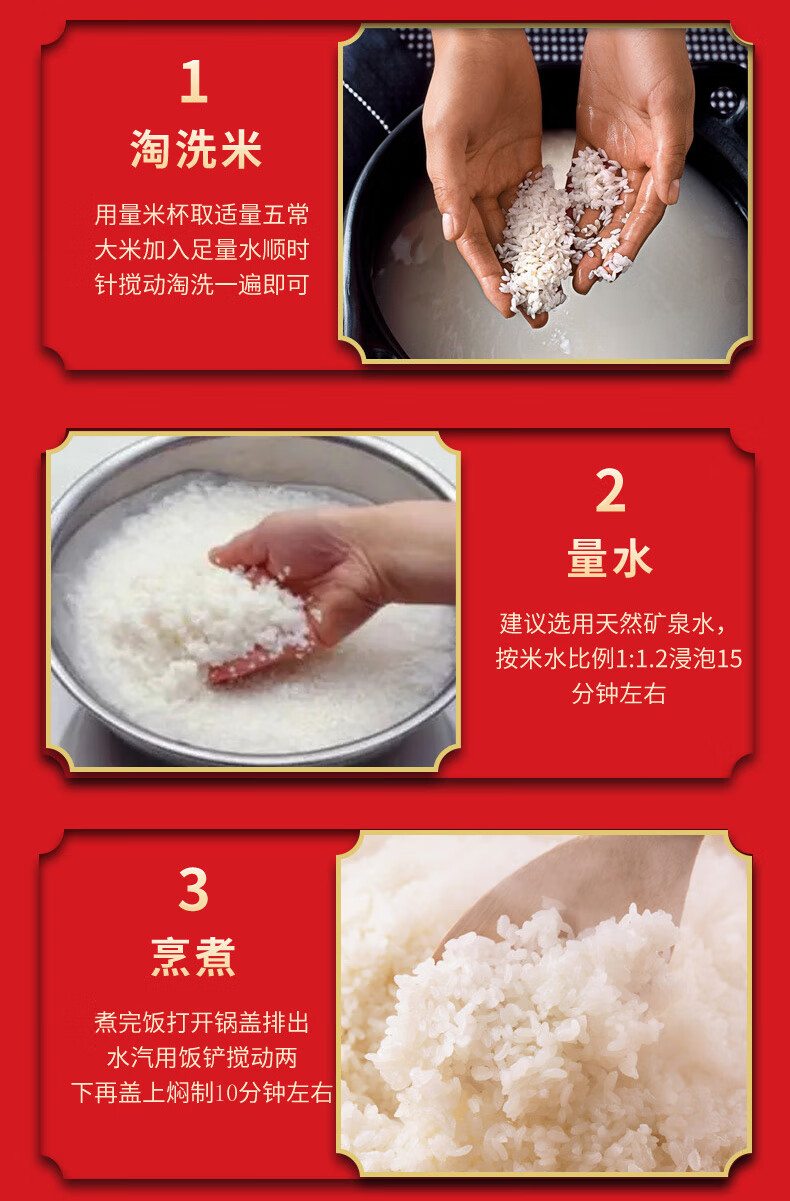 1
淘洗米

用量米杯取适量五常大米加入足量水顺时针搅动淘洗一遍即可

2
量水

建议选用天然矿泉水，按米水比例1:1.2浸泡15分钟左右

3
烹煮

煮完饭打开锅盖排出水汽用饭铲搅动两下再盖上焖制10分钟左右