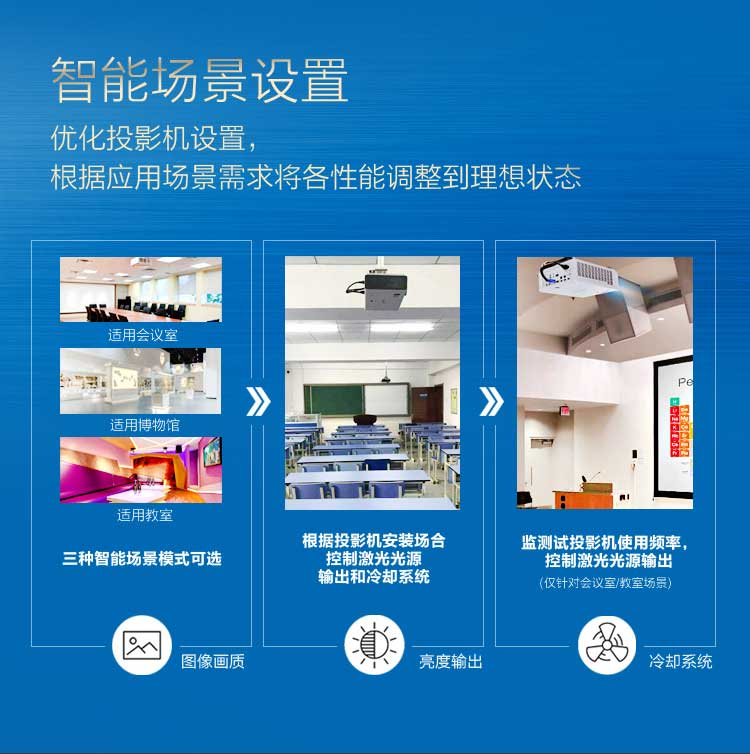 智能场景设置

优化投影机设置，
根据应用场景需求将各性能调整到理想状态

适用会议室

适用博物馆

适用教室

三种智能场景模式可选

图像画质

根据投影机安装场合
控制激光光源
输出和冷却系统

亮度输出

Pe

监测试投影机使用频率，
控制激光光源输出
（仅针对会议室/教室场景）

冷却系统